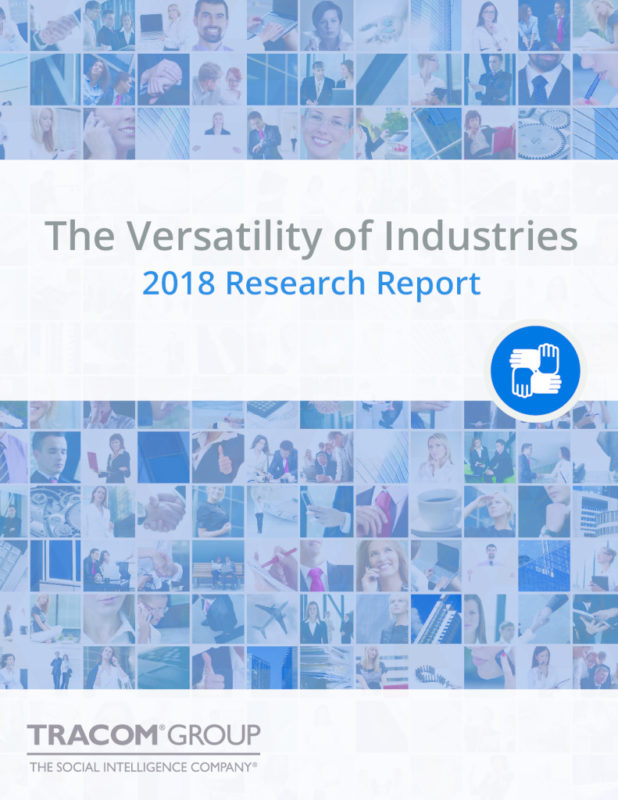 The Versatility of Industries
2018 Research Report

TRACOM® GROUP
THE SOCIAL INTELLIGENCE COMPANY®